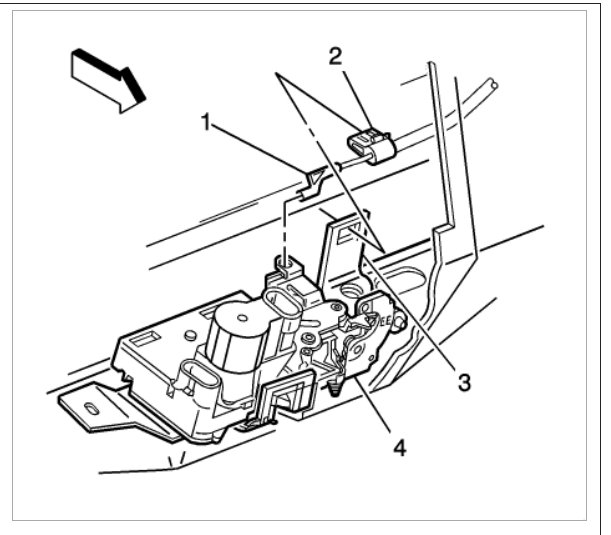 2
1
3
4