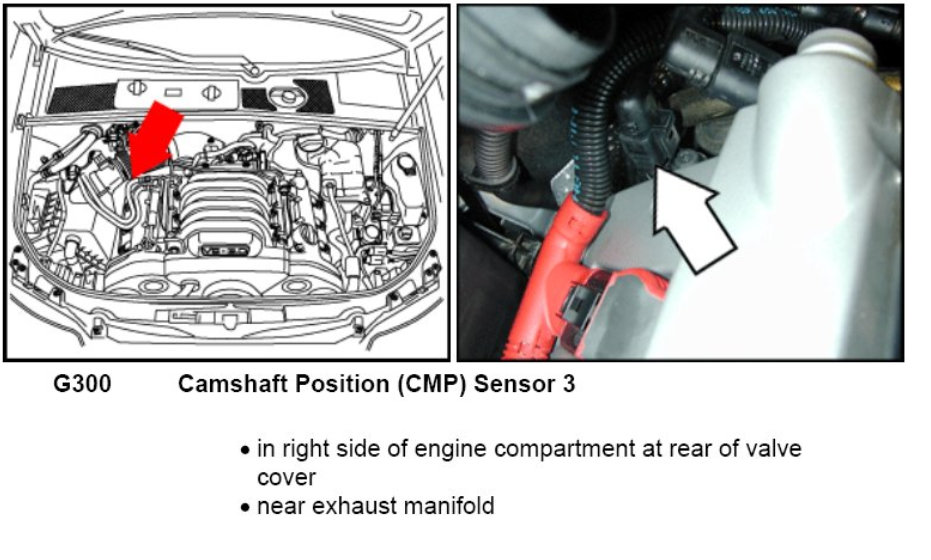 G300 Camshaft Position (CMP) Sensor 3

• in right side of engine compartment at rear of valve cover
• near exhaust manifold