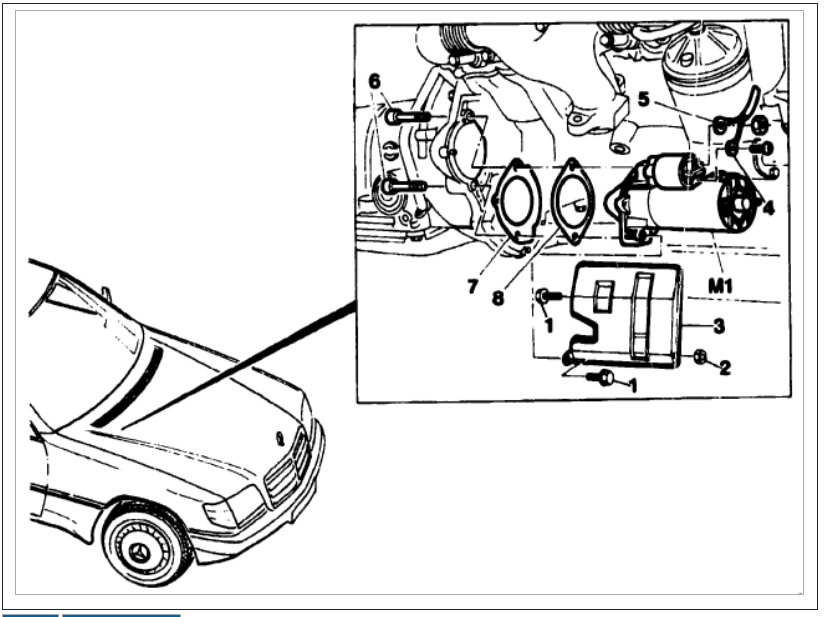 6
5
4
7
8
M1
1
3
2
1