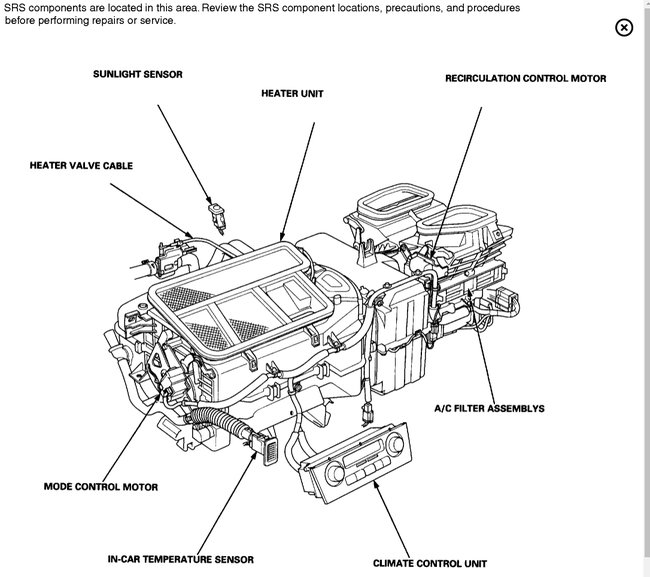 SRS components are located in this area. Review the SRS component locations, precautions, and procedures before performing repairs or service.

SUNLIGHT SENSOR

HEATER UNIT

RECIRCULATION CONTROL MOTOR

HEATER VALVE CABLE

A/C FILTER ASSEMBLYS

MODE CONTROL MOTOR

IN-CAR TEMPERATURE SENSOR

CLIMATE CONTROL UNIT