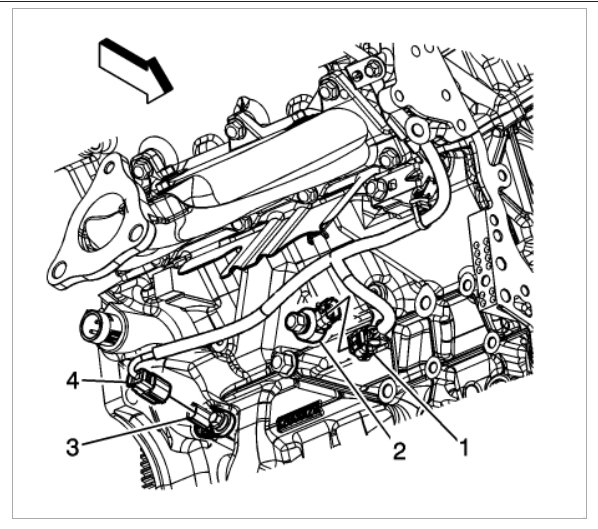 4
3
2
1