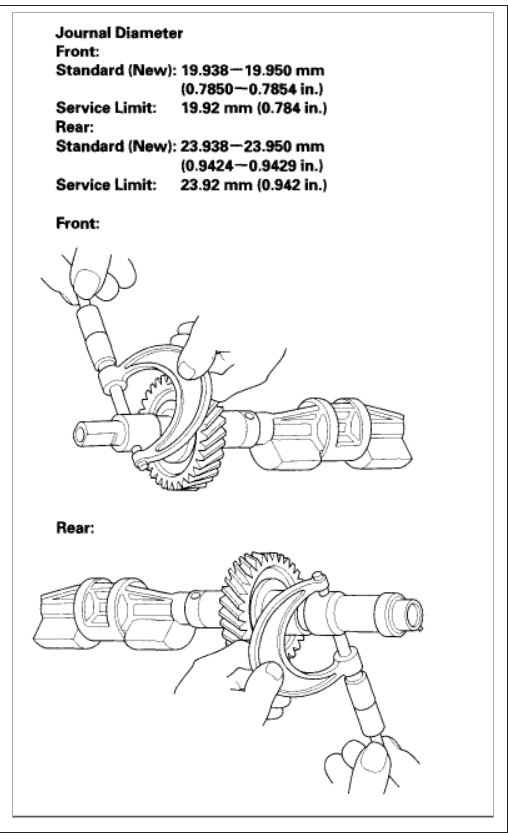 Journal Diameter
Front:
Standard (New): 19.938—19.950 mm (0.7850—0.7854 in.)
Service Limit: 19.92 mm (0.784 in.)
Rear:
Standard (New): 23.938—23.950 mm (0.9424—0.9429 in.)
Service Limit: 23.92 mm (0.942 in.)

Front:

Rear: