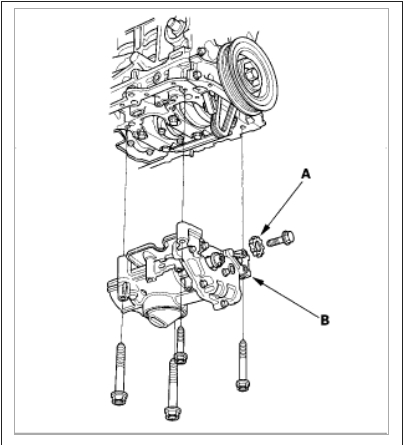 A
B