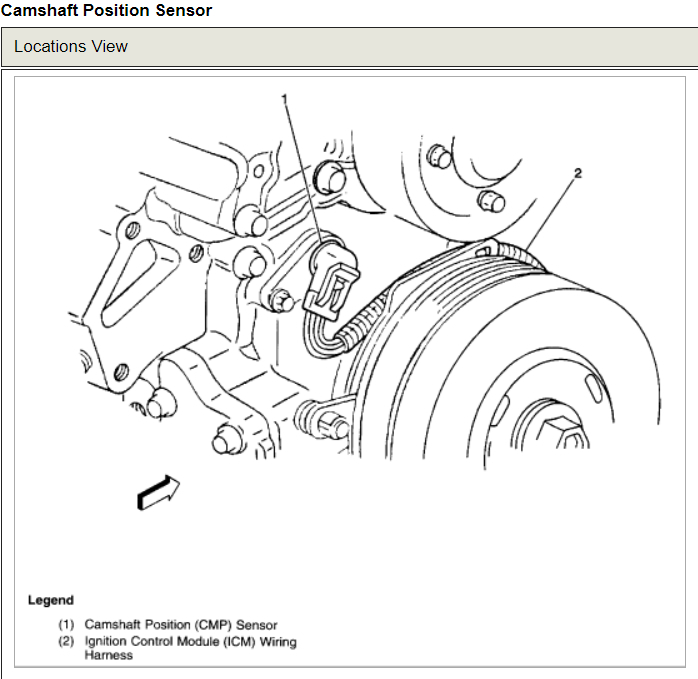 Camshaft Position Sensor

Locations View

1

2

Legend

(1) Camshaft Position (CMP) Sensor
(2) Ignition Control Module (ICM) Wiring Harness