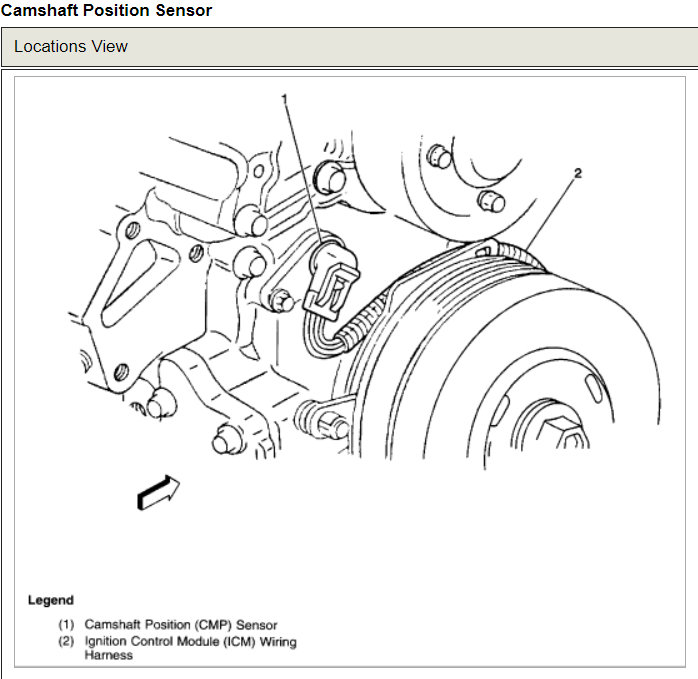 Camshaft Position Sensor

Locations View

1

2

Legend

(1) Camshaft Position (CMP) Sensor
(2) Ignition Control Module (ICM) Wiring Harness