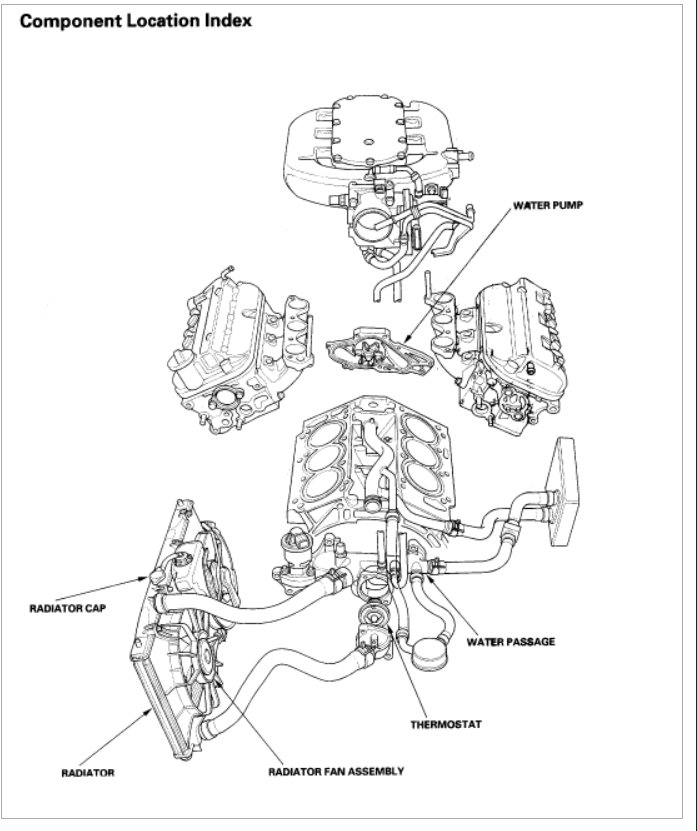 Component Location Index

WATER PUMP

RADIATOR CAP

WATER PASSAGE

THERMOSTAT

RADIATOR

RADIATOR FAN ASSEMBLY