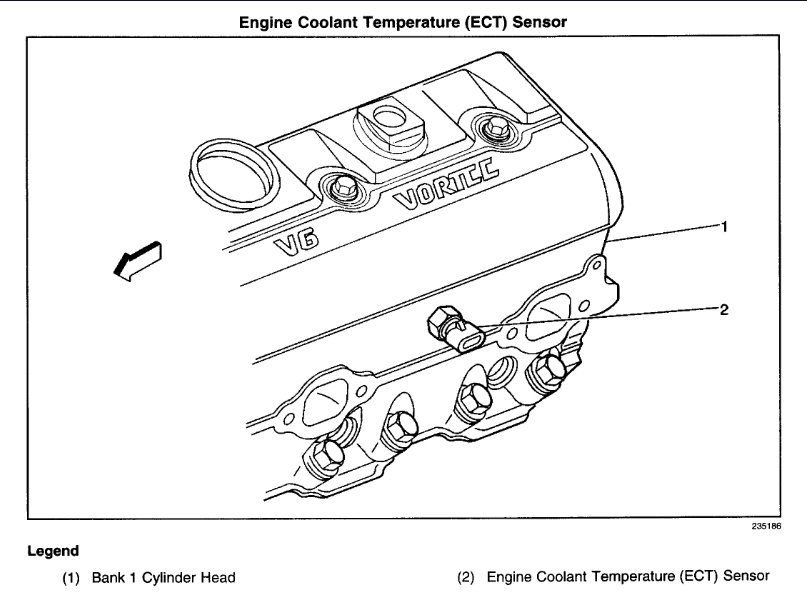 Engine Coolant Temperature (ECT) Sensor

VORTEC

V6

1

2

235186

Legend

(1) Bank 1 Cylinder Head

(2) Engine Coolant Temperature (ECT) Sensor