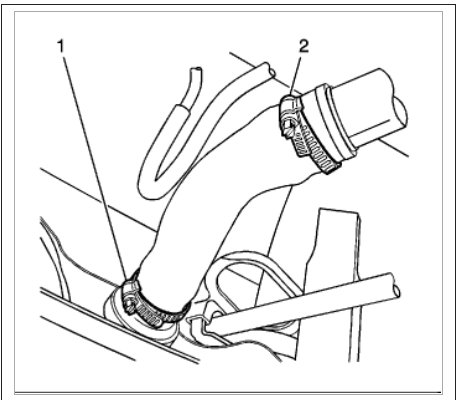 1
2