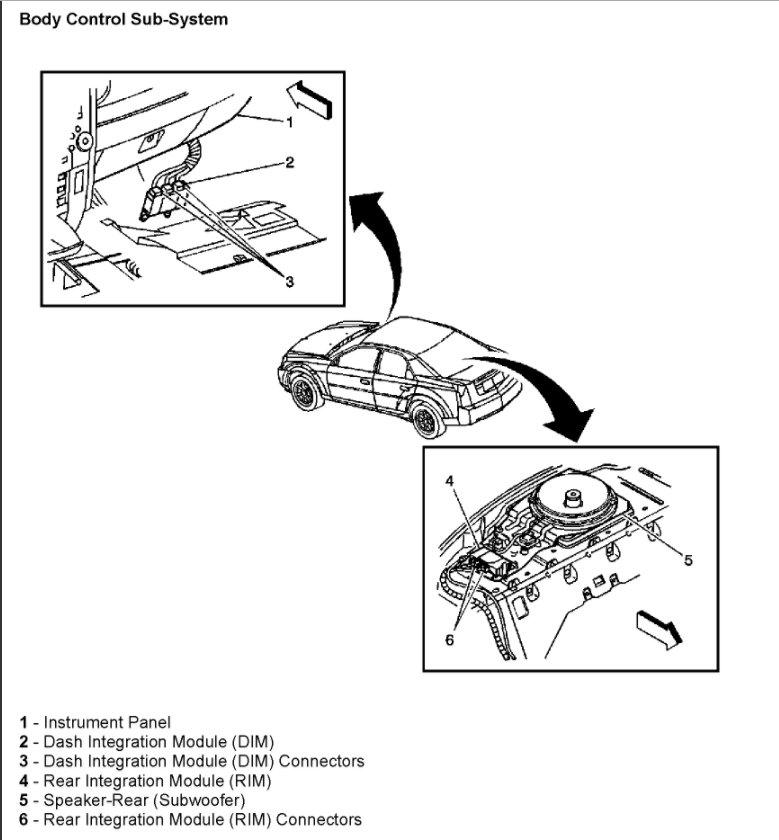 Body Control Sub-System

1
2
3

4
5
6

1 - Instrument Panel
2 - Dash Integration Module (DIM)
3 - Dash Integration Module (DIM) Connectors
4 - Rear Integration Module (RIM)
5 - Speaker-Rear (Subwoofer)
6 - Rear Integration Module (RIM) Connectors