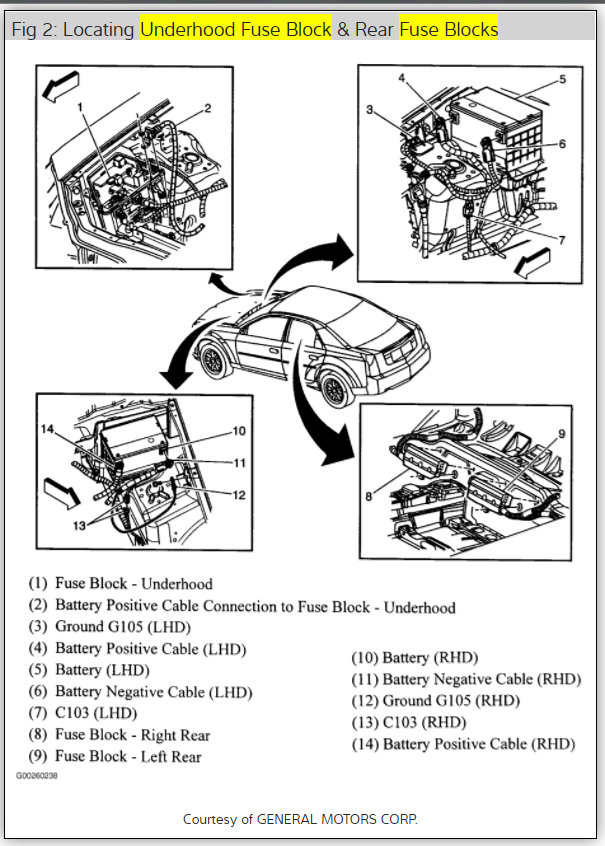 Fig 2: Locating Underhood Fuse Block & Rear Fuse Blocks

1
2
4
5
3
6
7
14
10
11
12
13
9
8

(1) Fuse Block - Underhood
(2) Battery Positive Cable Connection to Fuse Block - Underhood
(3) Ground G105 (LHD)
(4) Battery Positive Cable (LHD)
(5) Battery (LHD)
(6) Battery Negative Cable (LHD)
(7) C103 (LHD)
(8) Fuse Block - Right Rear
(9) Fuse Block - Left Rear

(10) Battery (RHD)
(11) Battery Negative Cable (RHD)
(12) Ground G105 (RHD)
(13) C103 (RHD)
(14) Battery Positive Cable (RHD)

G00260238

Courtesy of GENERAL MOTORS CORP.