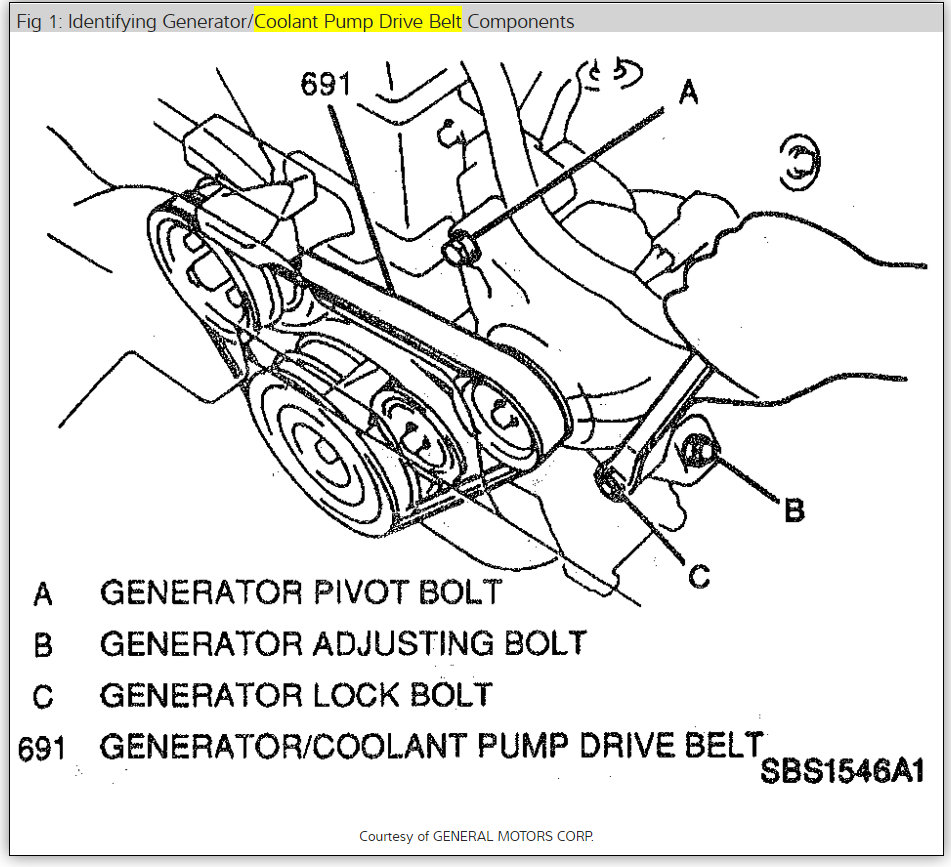 Fig 1: Identifying Generator/Coolant Pump Drive Belt Components

691

A

B

C

A GENERATOR PIVOT BOLT
B GENERATOR ADJUSTING BOLT
C GENERATOR LOCK BOLT
691 GENERATOR/COOLANT PUMP DRIVE BELT

SBS1546A1

Courtesy of GENERAL MOTORS CORP.