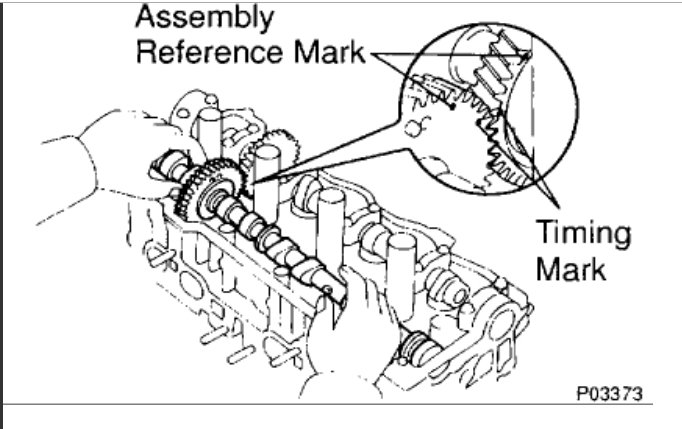 Assembly Reference Mark

Timing Mark

P03373