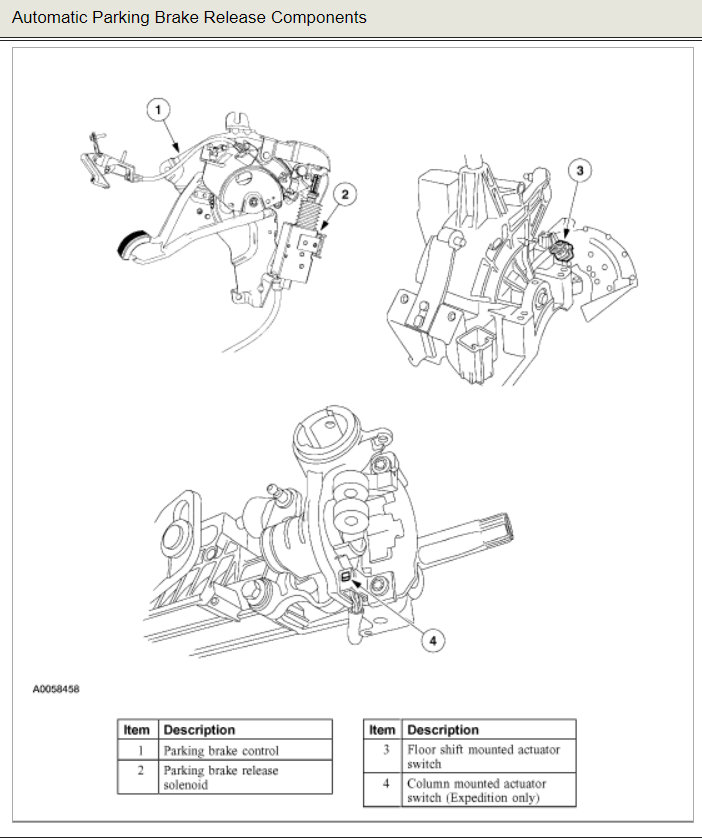 Automatic Parking Brake Release Components

1

2

3

4

A0058458

| Item | Description |
|---|---|
| 1 | Parking brake control |
| 2 | Parking brake release solenoid |

| Item | Description |
|---|---|
| 3 | Floor shift mounted actuator switch |
| 4 | Column mounted actuator switch (Expedition only) |