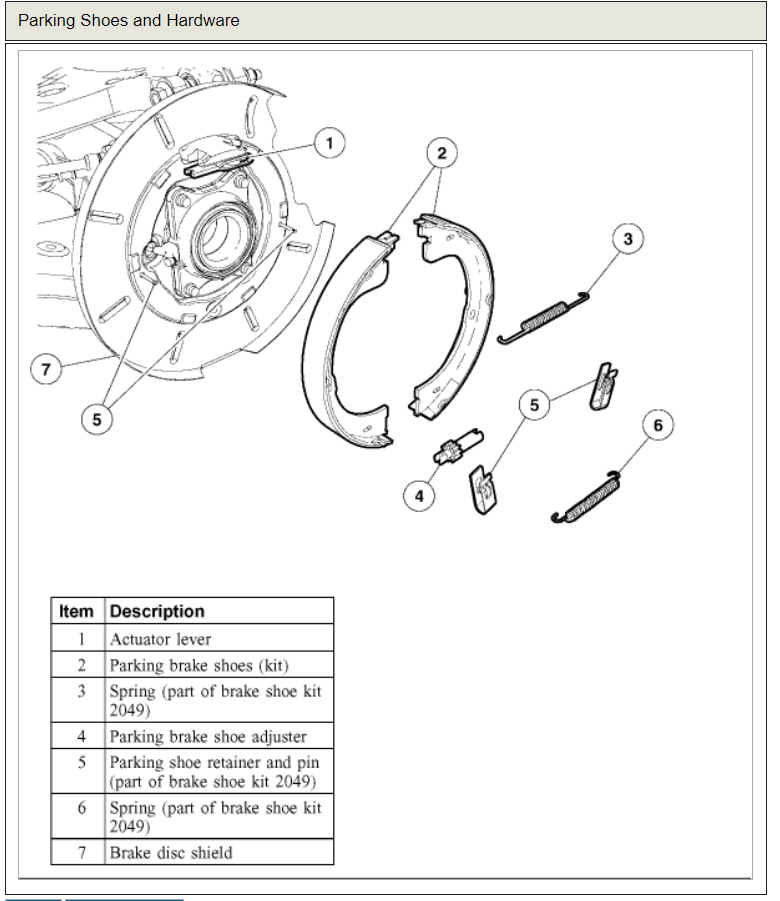 Parking Shoes and Hardware

1
2
3
7
5
5
6
4

| Item | Description |
|---|---|
| 1 | Actuator lever |
| 2 | Parking brake shoes (kit) |
| 3 | Spring (part of brake shoe kit 2049) |
| 4 | Parking brake shoe adjuster |
| 5 | Parking shoe retainer and pin (part of brake shoe kit 2049) |
| 6 | Spring (part of brake shoe kit 2049) |
| 7 | Brake disc shield |