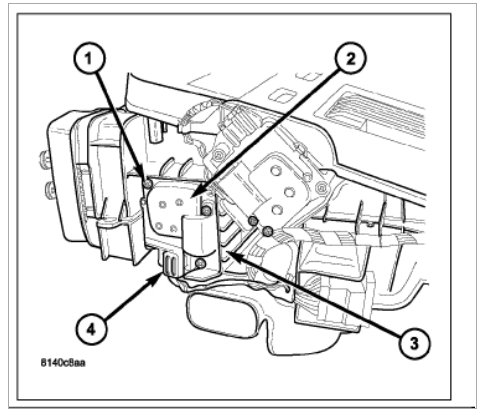 1
2
4
3
8140c8aa