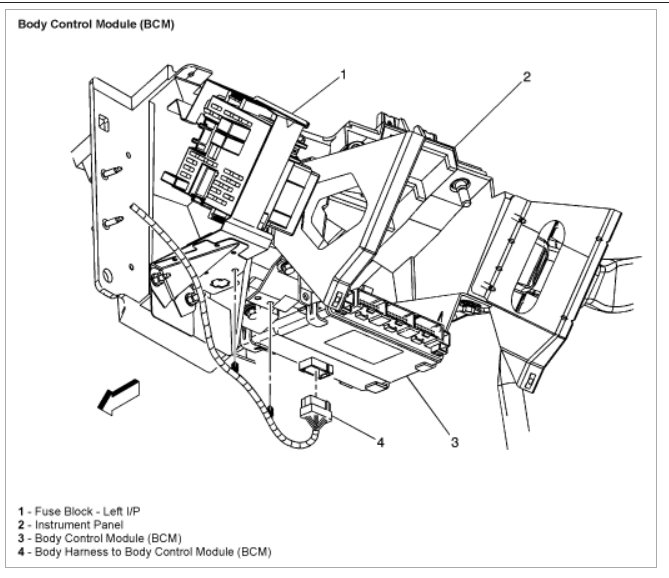 Body Control Module (BCM)

1

2

4

3

1 - Fuse Block - Left I/P
2 - Instrument Panel
3 - Body Control Module (BCM)
4 - Body Harness to Body Control Module (BCM)