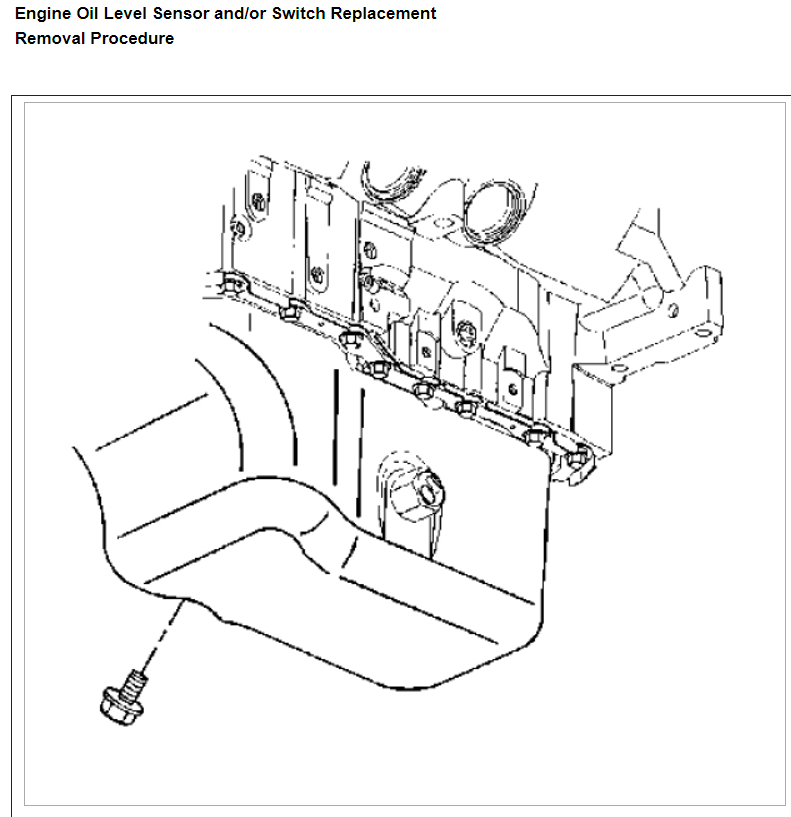 Engine Oil Level Sensor and/or Switch Replacement
Removal Procedure