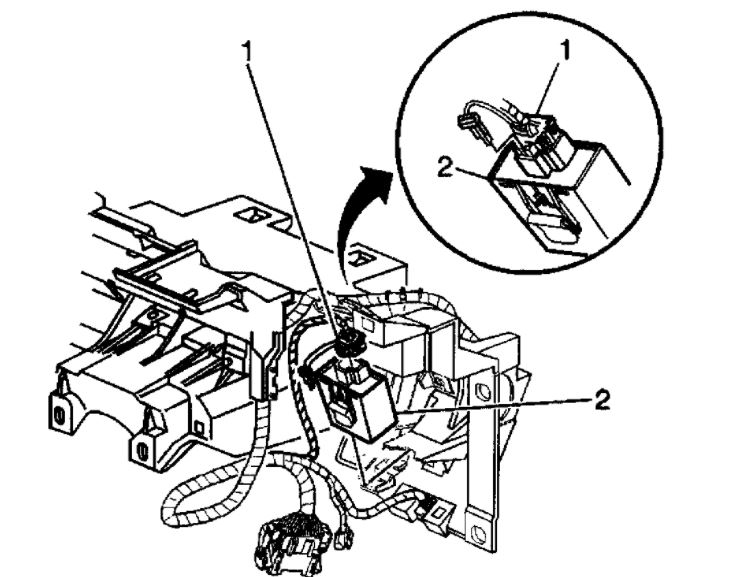 1
1
2
2