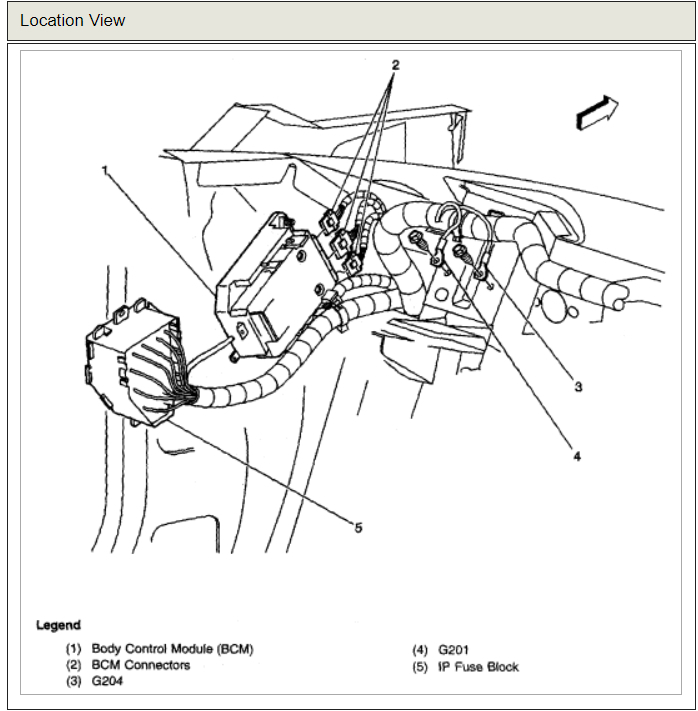 Location View

2

1

3

4

5

Legend

(1) Body Control Module (BCM)
(2) BCM Connectors
(3) G204

(4) G201
(5) IP Fuse Block