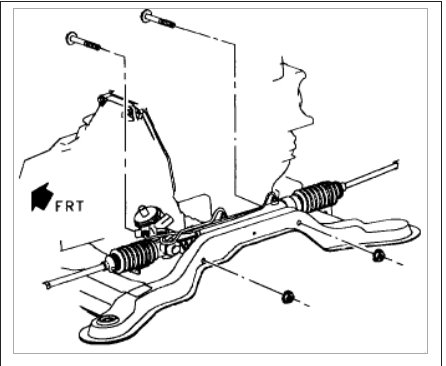 FRT