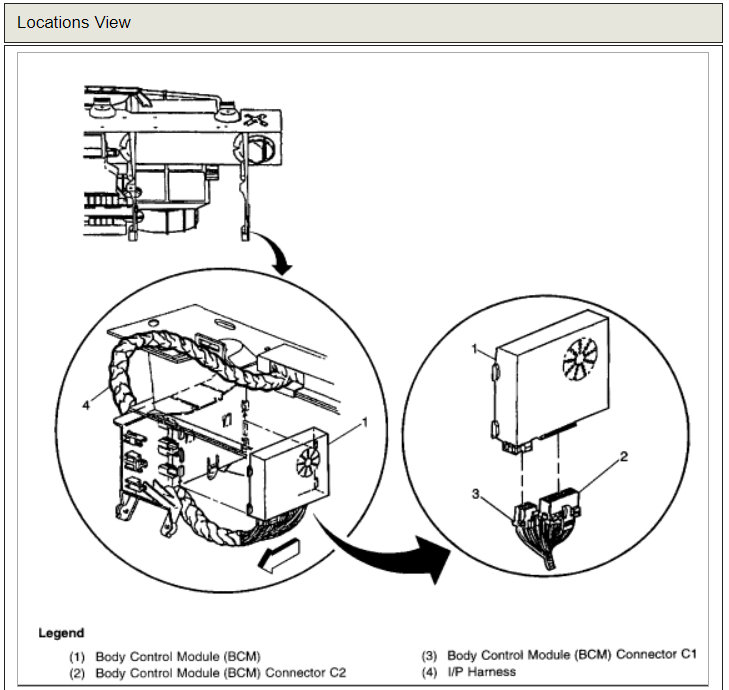 Locations View

4

1

1

2

3

Legend

(1) Body Control Module (BCM)
(2) Body Control Module (BCM) Connector C2

(3) Body Control Module (BCM) Connector C1
(4) I/P Harness