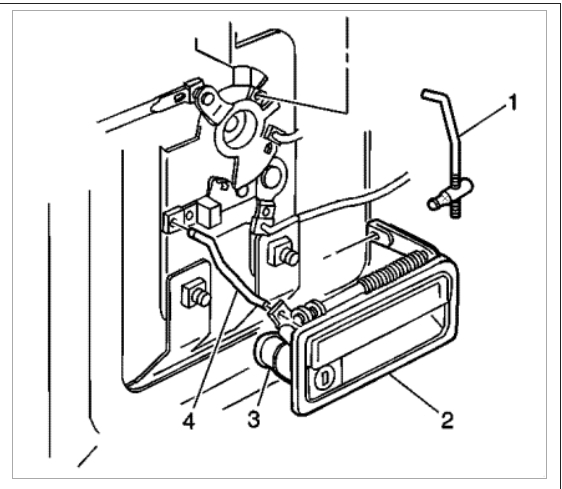 1
4
3
2