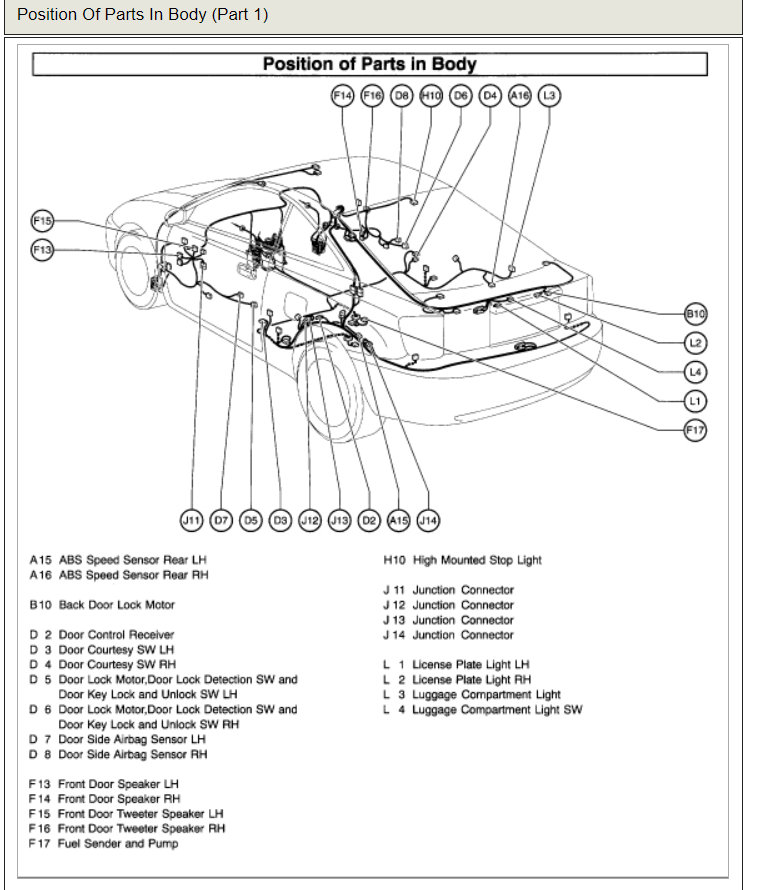 Position Of Parts In Body (Part 1)

Position of Parts in Body

F14 F16 D8 H10 D6 D4 A16 L3

F15

F13

B10

L2

L4

L1

F17

J11 D7 D5 D3 J12 J13 D2 A15 J14

A15 ABS Speed Sensor Rear LH
A16 ABS Speed Sensor Rear RH

B10 Back Door Lock Motor

D 2 Door Control Receiver
D 3 Door Courtesy SW LH
D 4 Door Courtesy SW RH
D 5 Door Lock Motor,Door Lock Detection SW and Door Key Lock and Unlock SW LH
D 6 Door Lock Motor,Door Lock Detection SW and Door Key Lock and Unlock SW RH
D 7 Door Side Airbag Sensor LH
D 8 Door Side Airbag Sensor RH

F13 Front Door Speaker LH
F14 Front Door Speaker RH
F15 Front Door Tweeter Speaker LH
F16 Front Door Tweeter Speaker RH
F17 Fuel Sender and Pump

H10 High Mounted Stop Light

J 11 Junction Connector
J 12 Junction Connector
J 13 Junction Connector
J 14 Junction Connector

L 1 License Plate Light LH
L 2 License Plate Light RH
L 3 Luggage Compartment Light
L 4 Luggage Compartment Light SW