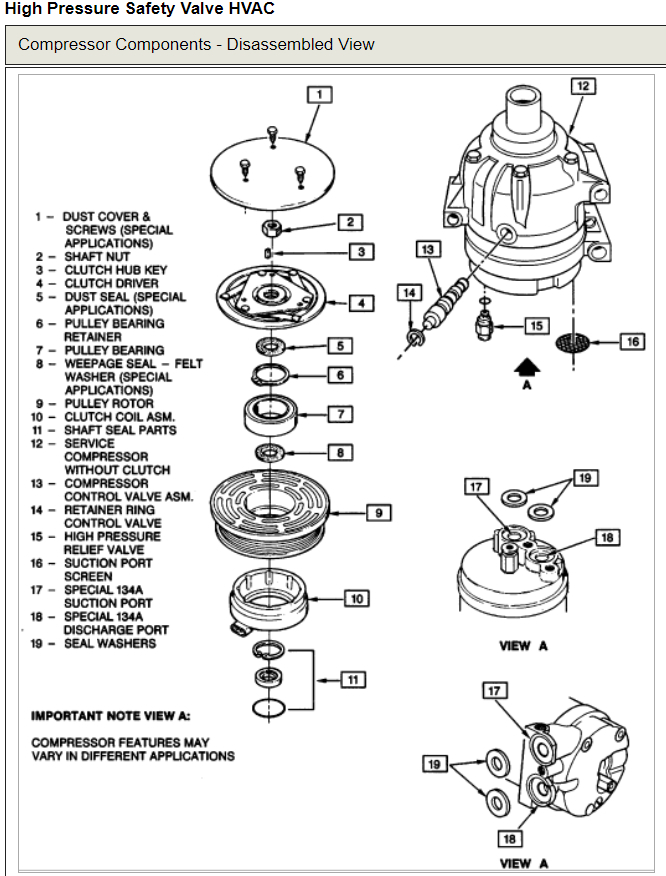 High Pressure Safety Valve HVAC

Compressor Components - Disassembled View

1 – DUST COVER & SCREWS (SPECIAL APPLICATIONS)
2 – SHAFT NUT
3 – CLUTCH HUB KEY
4 – CLUTCH DRIVER
5 – DUST SEAL (SPECIAL APPLICATIONS)
6 – PULLEY BEARING RETAINER
7 – PULLEY BEARING
8 – WEEPAGE SEAL – FELT WASHER (SPECIAL APPLICATIONS)
9 – PULLEY ROTOR
10 – CLUTCH COIL ASM.
11 – SHAFT SEAL PARTS
12 – SERVICE COMPRESSOR WITHOUT CLUTCH
13 – COMPRESSOR CONTROL VALVE ASM.
14 – RETAINER RING CONTROL VALVE
15 – HIGH PRESSURE RELIEF VALVE
16 – SUCTION PORT SCREEN
17 – SPECIAL 134A SUCTION PORT
18 – SPECIAL 134A DISCHARGE PORT
19 – SEAL WASHERS

IMPORTANT NOTE VIEW A:

COMPRESSOR FEATURES MAY VARY IN DIFFERENT APPLICATIONS

1
2
3
4
5
6
7
8
9
10
11
12
13
14
15
16
A
17
19
18
VIEW A
17
19
18
VIEW A