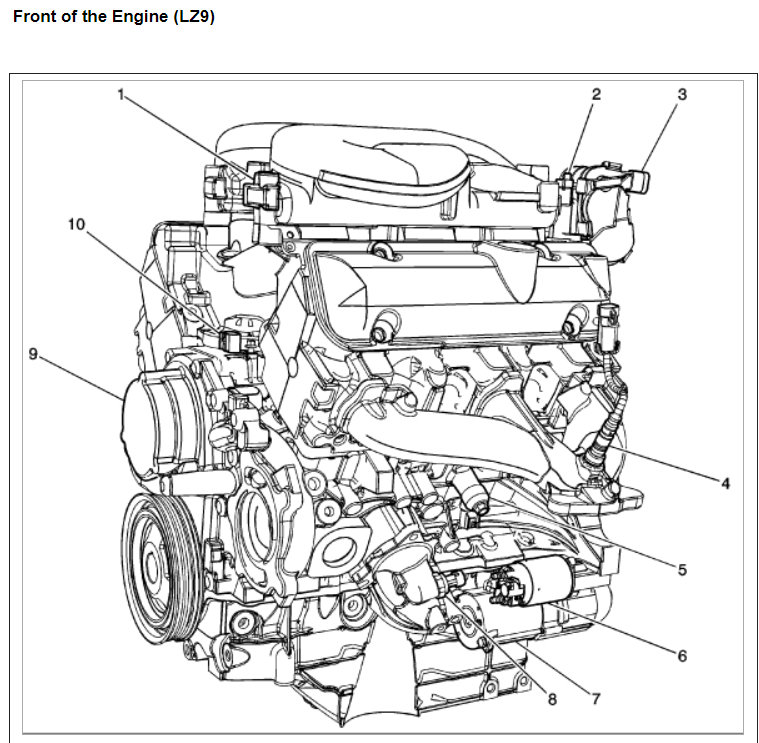 Front of the Engine (LZ9)

1
2
3
10
9
4
5
6
8
7