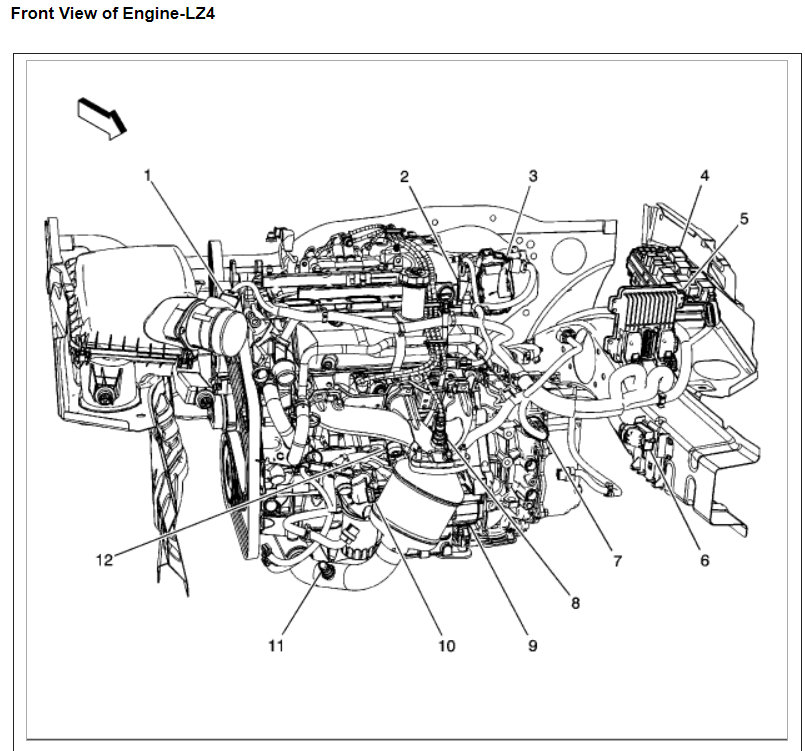 Front View of Engine-LZ4

1
2
3
4
5
12
7
6
8
11
10
9