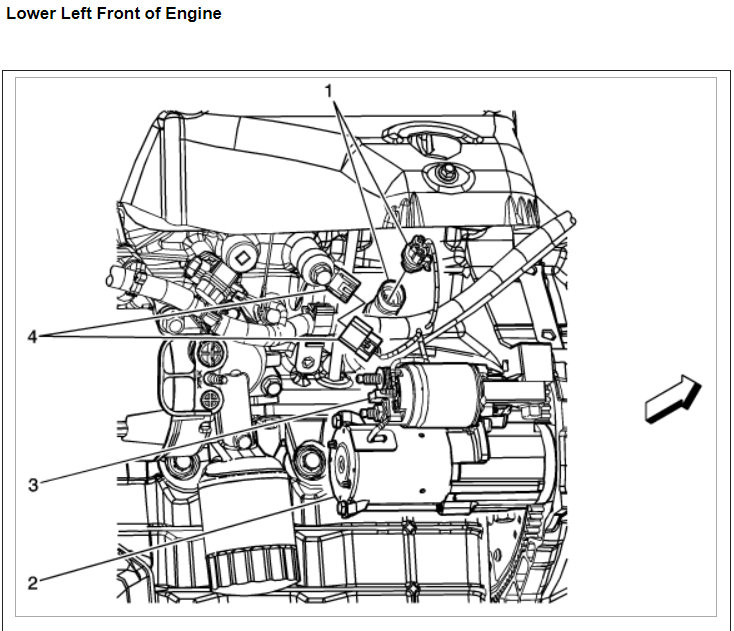 Lower Left Front of Engine

1

4

3

2