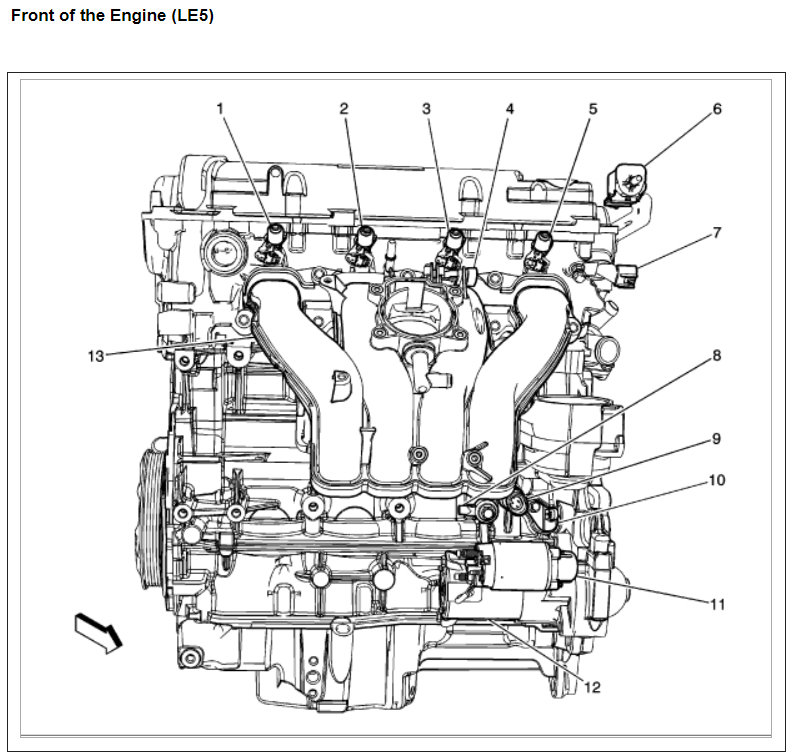 Front of the Engine (LE5)

1
2
3
4
5
6
7
13
8
9
10
11
12