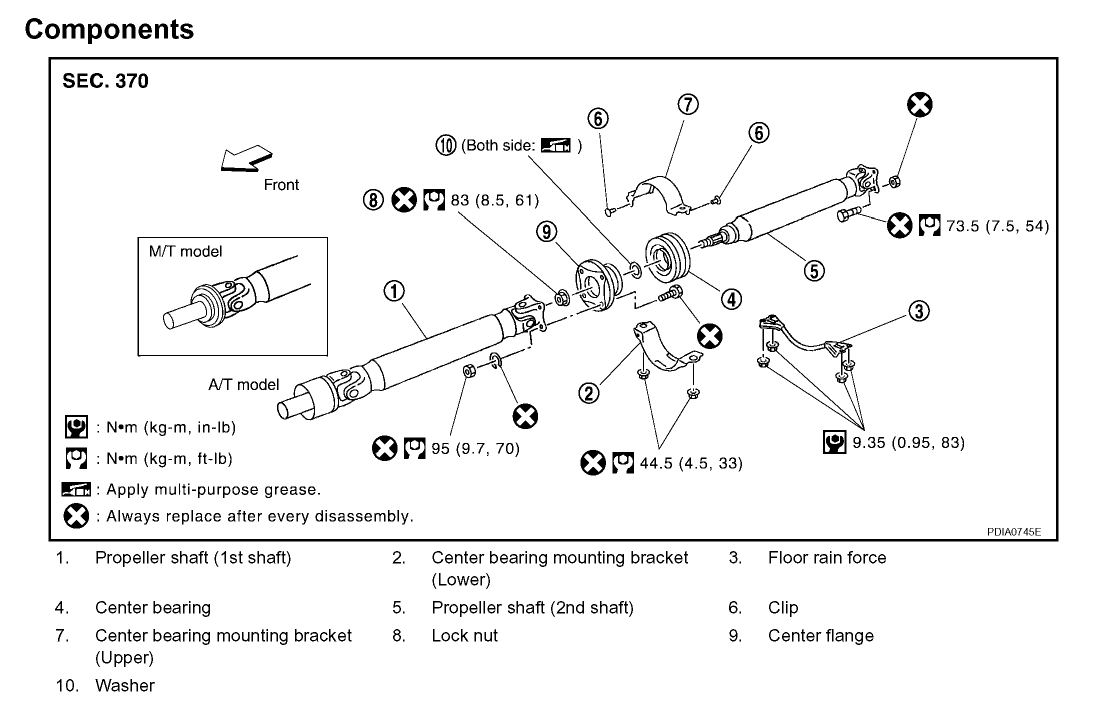 Components

SEC. 370

Front

M/T model

A/T model

⑩ (Both side: )

⑥

⑦

⑥

⑧ 83 (8.5, 61)

⑨

①

④

⑤

73.5 (7.5, 54)

③

②

95 (9.7, 70)

44.5 (4.5, 33)

9.35 (0.95, 83)

: N•m (kg-m, in-lb)

: N•m (kg-m, ft-lb)

: Apply multi-purpose grease.

: Always replace after every disassembly.

PDIA0745E

1. Propeller shaft (1st shaft)
2. Center bearing mounting bracket (Lower)
3. Floor rain force
4. Center bearing
5. Propeller shaft (2nd shaft)
6. Clip
7. Center bearing mounting bracket (Upper)
8. Lock nut
9. Center flange
10. Washer