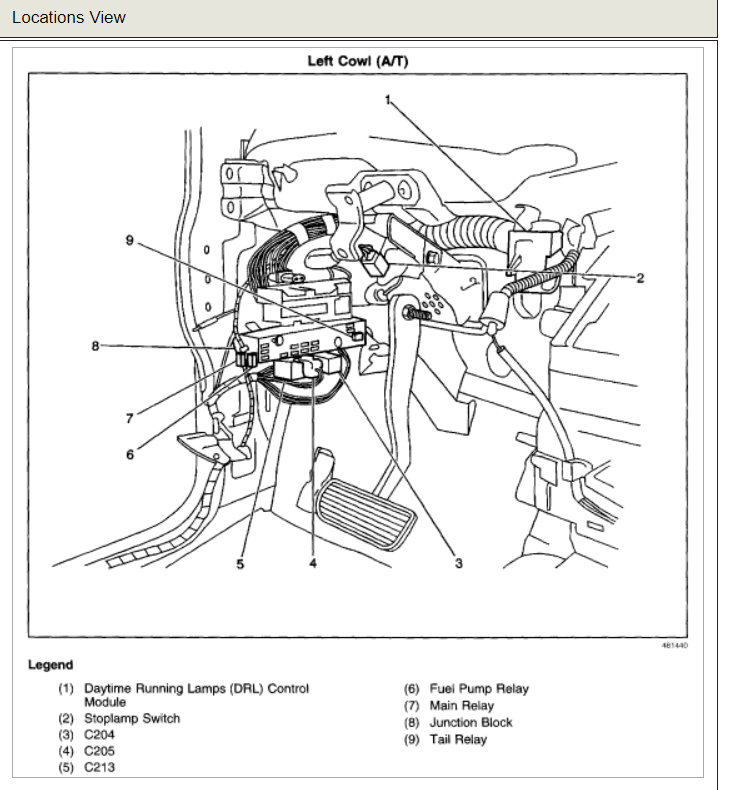 Locations View

Left Cowl (A/T)

1
9
2
8
7
6
5
4
3

481440

Legend

(1) Daytime Running Lamps (DRL) Control Module
(2) Stoplamp Switch
(3) C204
(4) C205
(5) C213

(6) Fuel Pump Relay
(7) Main Relay
(8) Junction Block
(9) Tail Relay