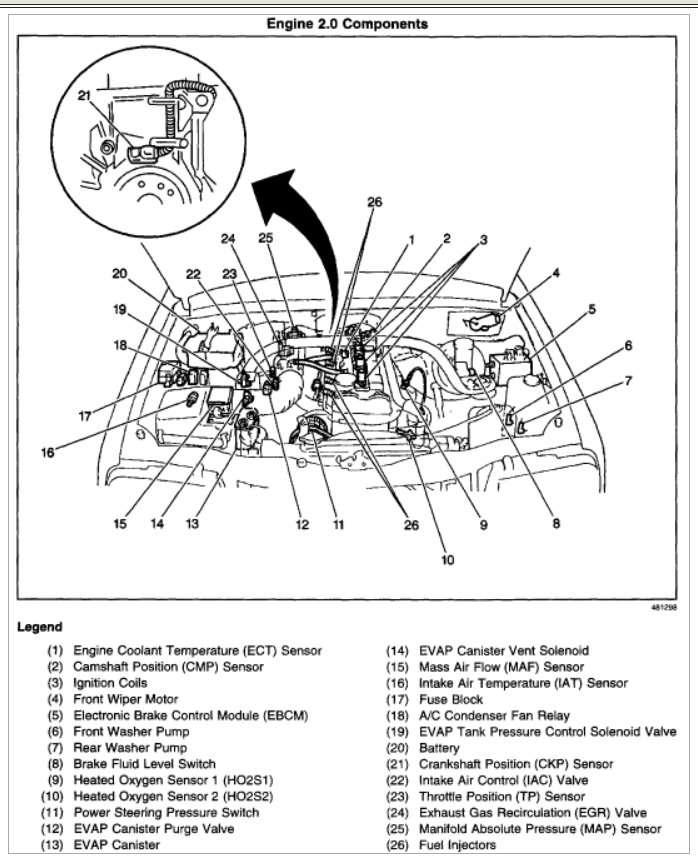 Engine 2.0 Components

21

26

24 25 1 2 3

20 22 23 4

19 5

18 6

7

17

16

15 14 13 12 11 26 9 8

10

481298

Legend

(1) Engine Coolant Temperature (ECT) Sensor
(2) Camshaft Position (CMP) Sensor
(3) Ignition Coils
(4) Front Wiper Motor
(5) Electronic Brake Control Module (EBCM)
(6) Front Washer Pump
(7) Rear Washer Pump
(8) Brake Fluid Level Switch
(9) Heated Oxygen Sensor 1 (HO2S1)
(10) Heated Oxygen Sensor 2 (HO2S2)
(11) Power Steering Pressure Switch
(12) EVAP Canister Purge Valve
(13) EVAP Canister

(14) EVAP Canister Vent Solenoid
(15) Mass Air Flow (MAF) Sensor
(16) Intake Air Temperature (IAT) Sensor
(17) Fuse Block
(18) A/C Condenser Fan Relay
(19) EVAP Tank Pressure Control Solenoid Valve
(20) Battery
(21) Crankshaft Position (CKP) Sensor
(22) Intake Air Control (IAC) Valve
(23) Throttle Position (TP) Sensor
(24) Exhaust Gas Recirculation (EGR) Valve
(25) Manifold Absolute Pressure (MAP) Sensor
(26) Fuel Injectors