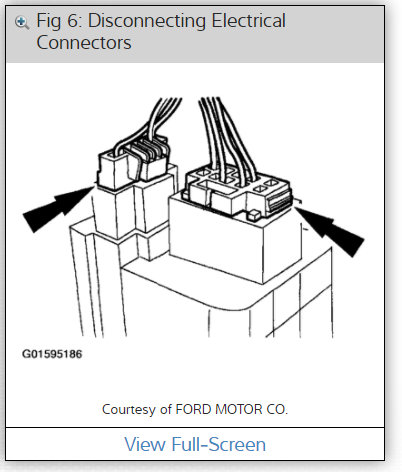 Fig 6: Disconnecting Electrical Connectors

G01595186

Courtesy of FORD MOTOR CO.

View Full-Screen