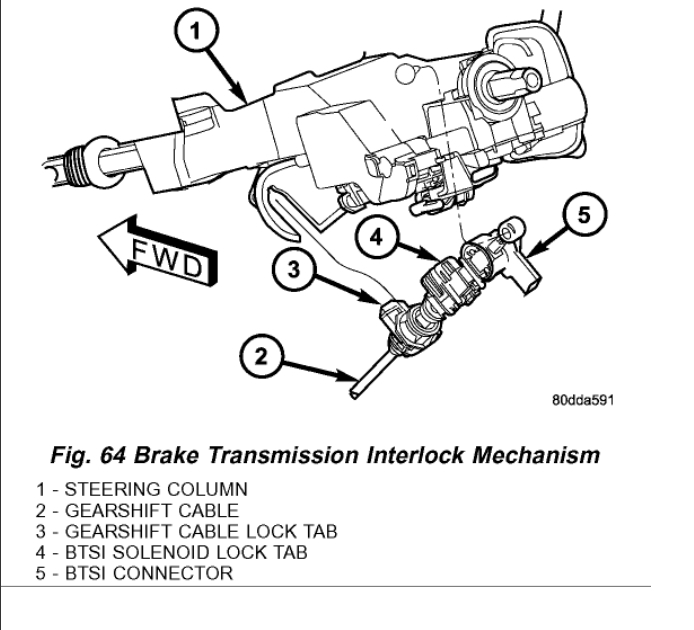 1

FWD

4

5

3

2

80dda591

Fig. 64 Brake Transmission Interlock Mechanism

1 - STEERING COLUMN
2 - GEARSHIFT CABLE
3 - GEARSHIFT CABLE LOCK TAB
4 - BTSI SOLENOID LOCK TAB
5 - BTSI CONNECTOR