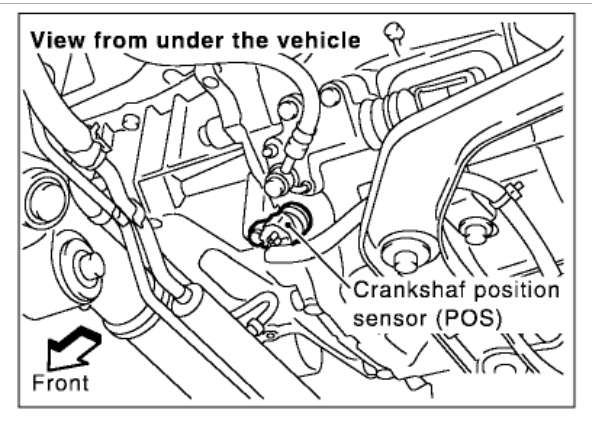 View from under the vehicle

Crankshaf position sensor (POS)

Front