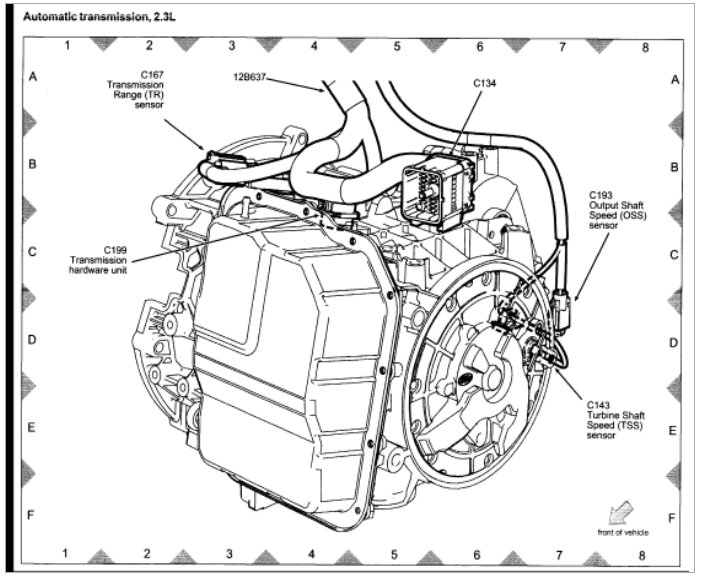 Automatic transmission, 2.3L

1 2 3 4 5 6 7 8

A

B

C

D

E

F

C167
Transmission
Range (TR)
sensor

12B637

C134

C193
Output Shaft
Speed (OSS)
sensor

C199
Transmission
hardware unit

C143
Turbine Shaft
Speed (TSS)
sensor

front of vehicle

A

B

C

D

E

F

1 2 3 4 5 6 7 8