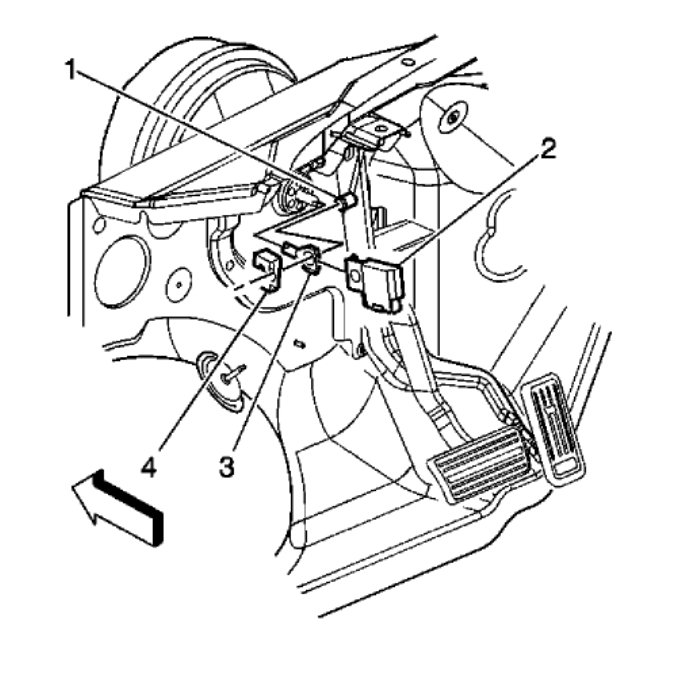 1
2
4
3