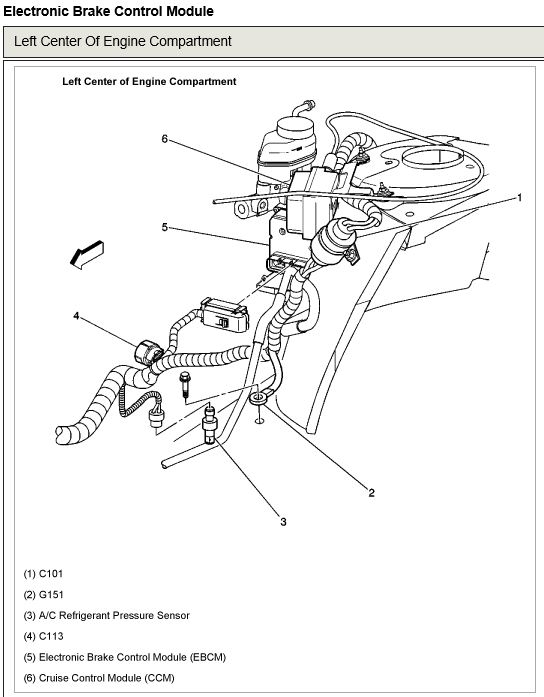 Electronic Brake Control Module

Left Center Of Engine Compartment

Left Center of Engine Compartment

6

1

5

4

2

3

(1) C101

(2) G151

(3) A/C Refrigerant Pressure Sensor

(4) C113

(5) Electronic Brake Control Module (EBCM)

(6) Cruise Control Module (CCM)