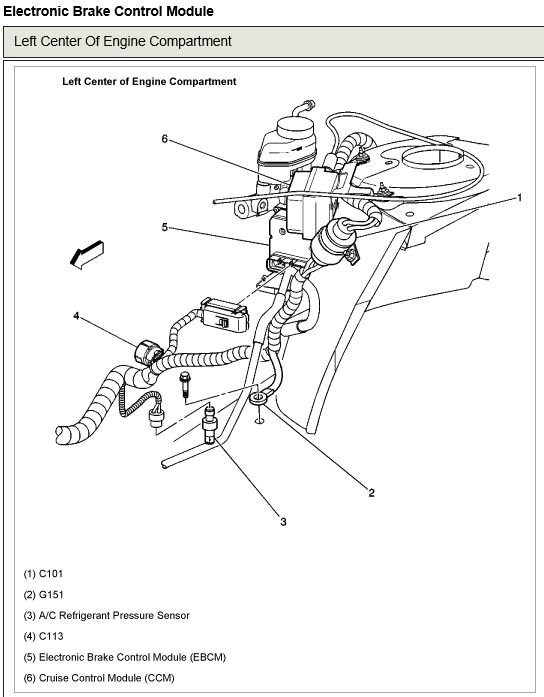 Electronic Brake Control Module

Left Center Of Engine Compartment

Left Center of Engine Compartment

6

1

5

4

2

3

(1) C101

(2) G151

(3) A/C Refrigerant Pressure Sensor

(4) C113

(5) Electronic Brake Control Module (EBCM)

(6) Cruise Control Module (CCM)