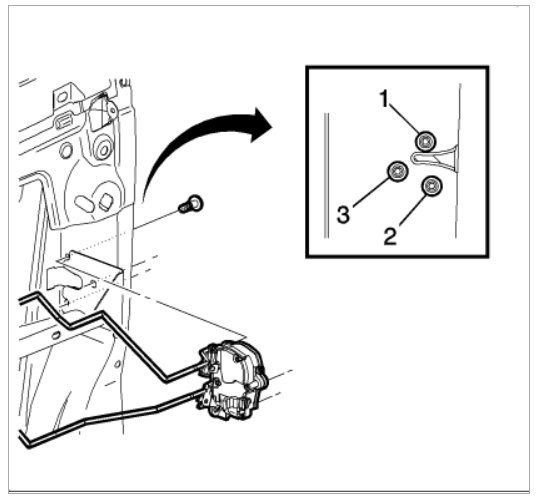 1
3
2