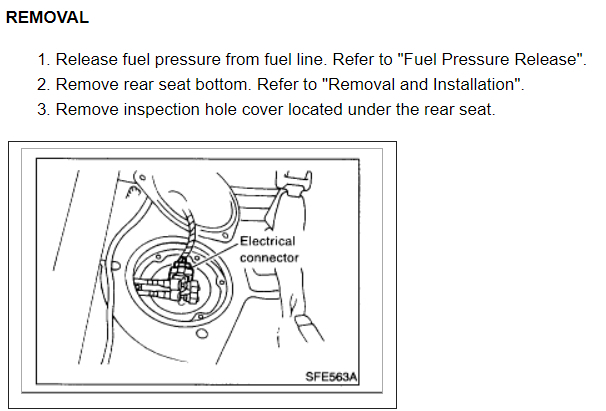 REMOVAL

1. Release fuel pressure from fuel line. Refer to "Fuel Pressure Release".
2. Remove rear seat bottom. Refer to "Removal and Installation".
3. Remove inspection hole cover located under the rear seat.

Electrical connector

SFE563A