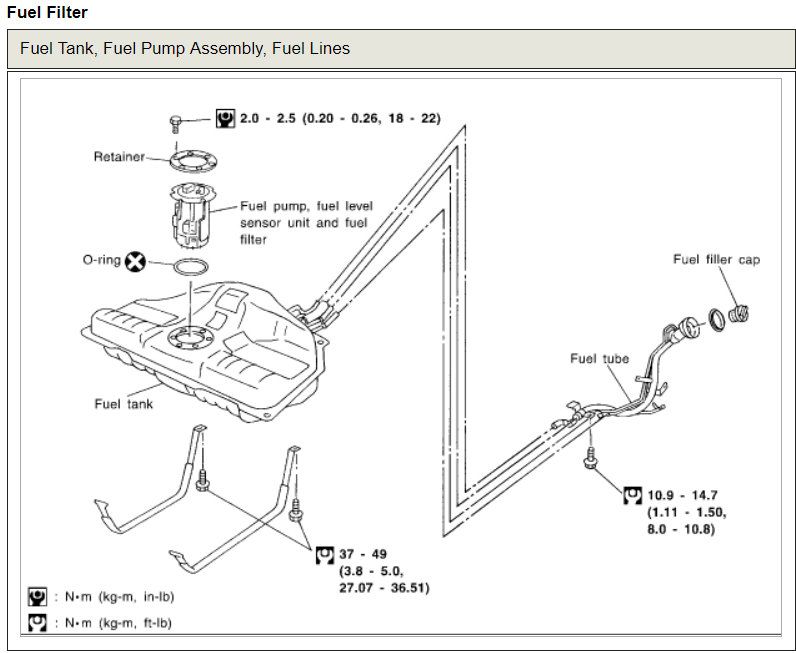 Fuel Filter

Fuel Tank, Fuel Pump Assembly, Fuel Lines

2.0 - 2.5 (0.20 - 0.26, 18 - 22)

Retainer

Fuel pump, fuel level sensor unit and fuel filter

O-ring

Fuel filler cap

Fuel tube

Fuel tank

10.9 - 14.7 (1.11 - 1.50, 8.0 - 10.8)

37 - 49 (3.8 - 5.0, 27.07 - 36.51)

: N•m (kg-m, in-lb)

: N•m (kg-m, ft-lb)