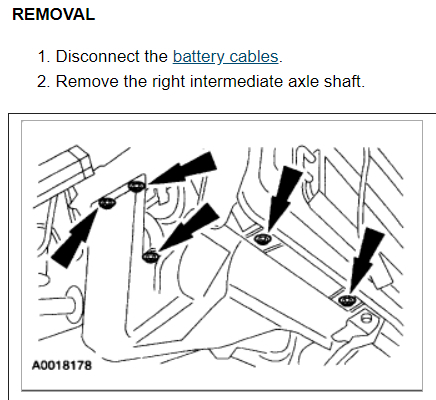 REMOVAL

1. Disconnect the battery cables.
2. Remove the right intermediate axle shaft.

A0018178