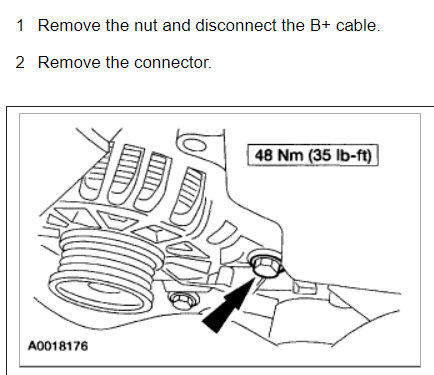 1 Remove the nut and disconnect the B+ cable.

2 Remove the connector.

48 Nm (35 lb-ft)

A0018176