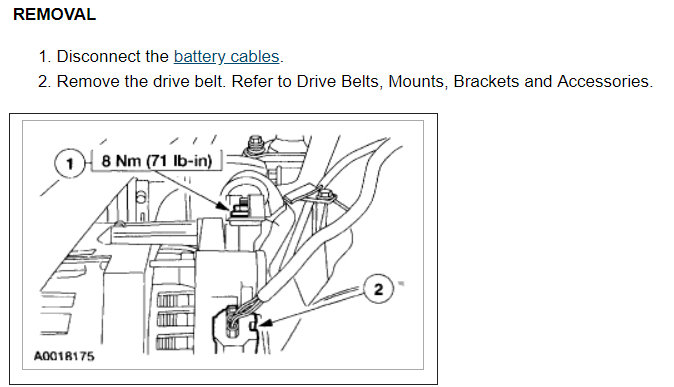 REMOVAL

1. Disconnect the battery cables.
2. Remove the drive belt. Refer to Drive Belts, Mounts, Brackets and Accessories.

1
8 Nm (71 lb-in)
2
A0018175