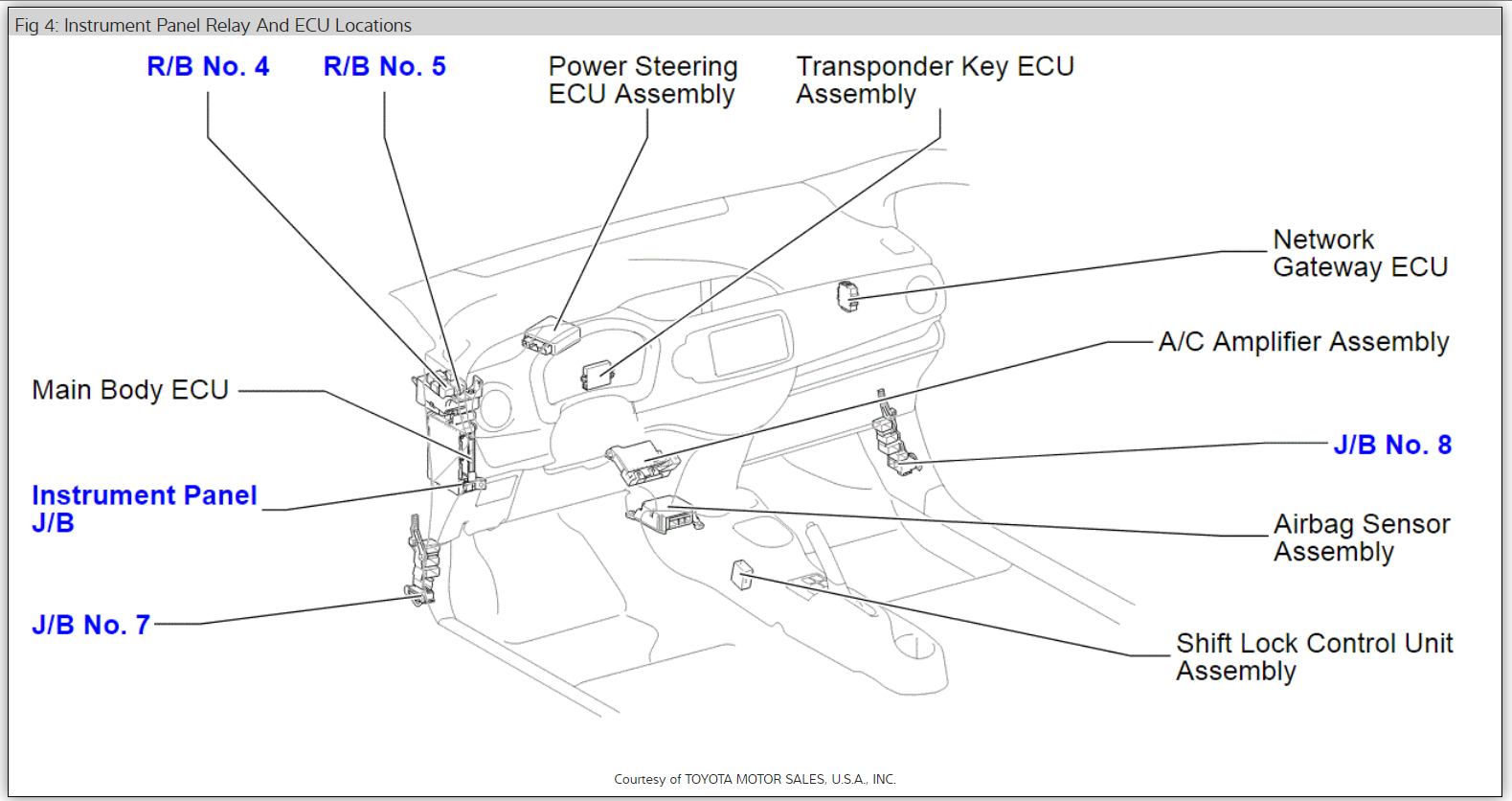 Fig 4: Instrument Panel Relay And ECU Locations

R/B No. 4

R/B No. 5

Power Steering ECU Assembly

Transponder Key ECU Assembly

Network Gateway ECU

A/C Amplifier Assembly

Main Body ECU

J/B No. 8

Instrument Panel J/B

Airbag Sensor Assembly

J/B No. 7

Shift Lock Control Unit Assembly

Courtesy of TOYOTA MOTOR SALES, U.S.A., INC.