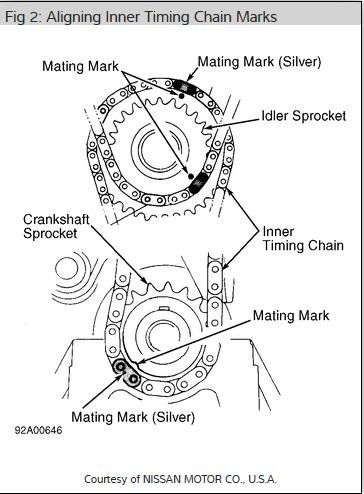 Fig 2: Aligning Inner Timing Chain Marks

Mating Mark

Mating Mark (Silver)

Idler Sprocket

Crankshaft Sprocket

Inner Timing Chain

Mating Mark

Mating Mark (Silver)

92A00646

Courtesy of NISSAN MOTOR CO., U.S.A.